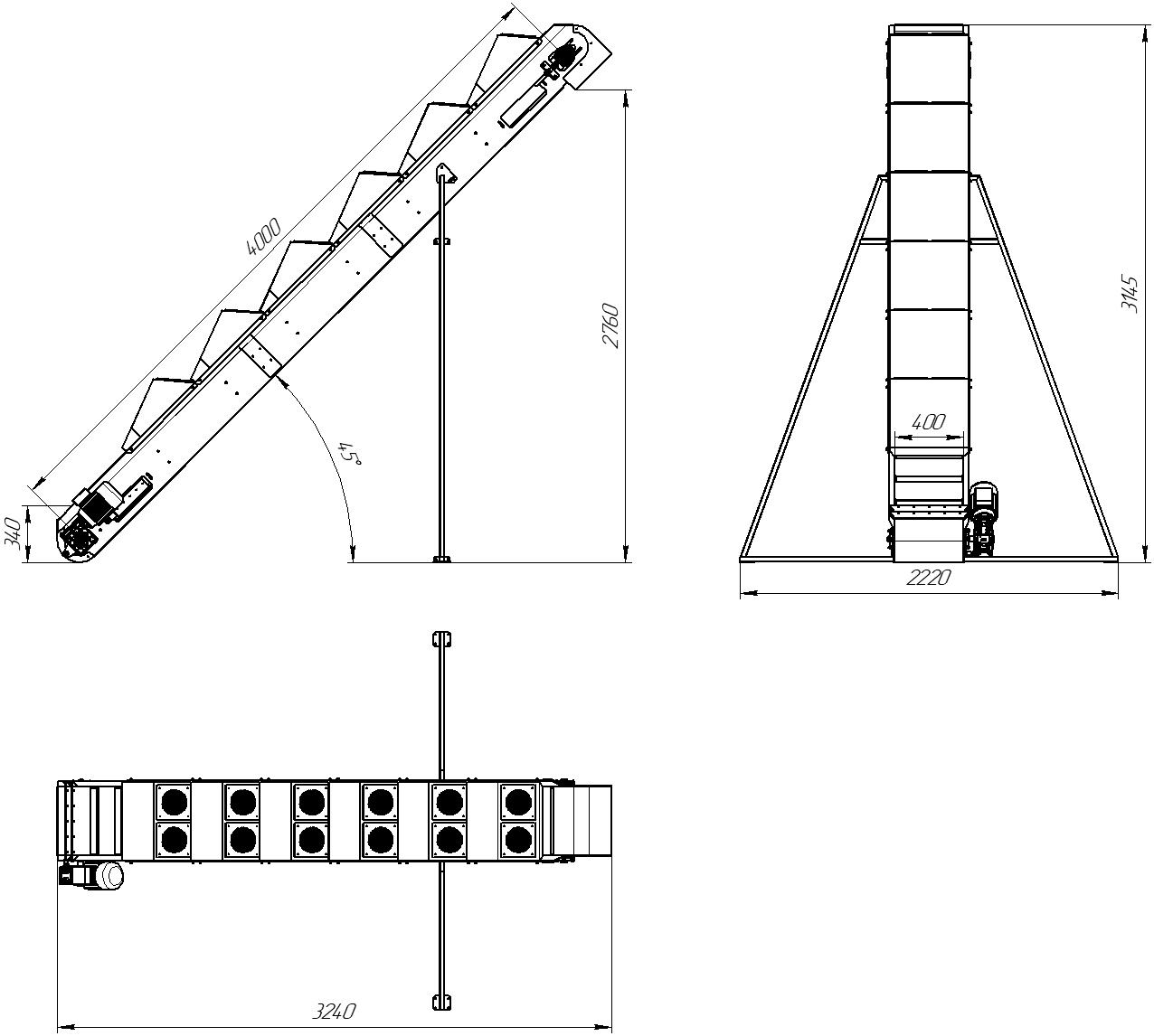 4000

2760

45°

340

3145

400

2220

3240