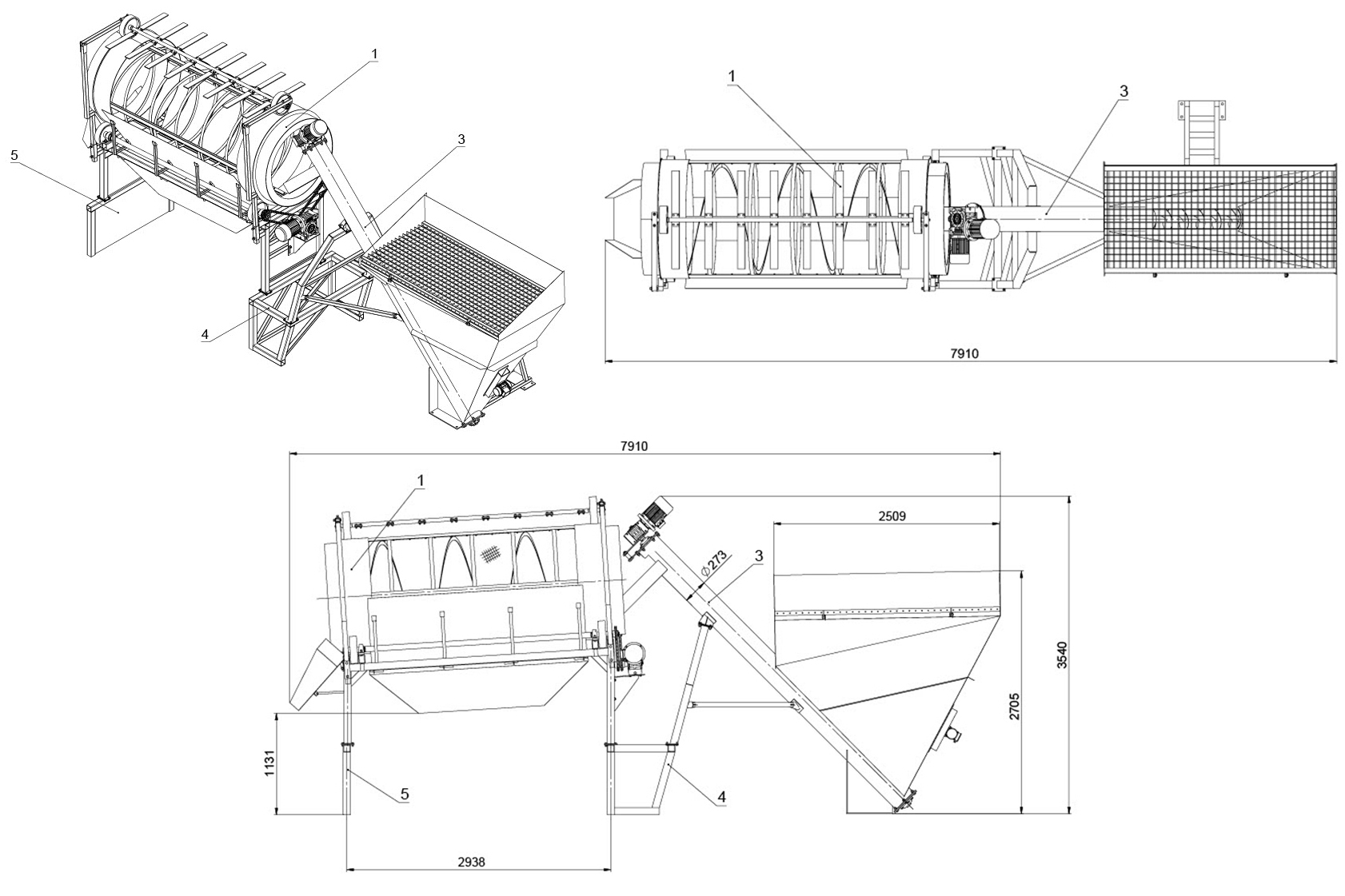 1
3
5
4

1
3
7910

7910
1
2509
$\varnothing 273$
3
3540
2705
1131
5
4
2938