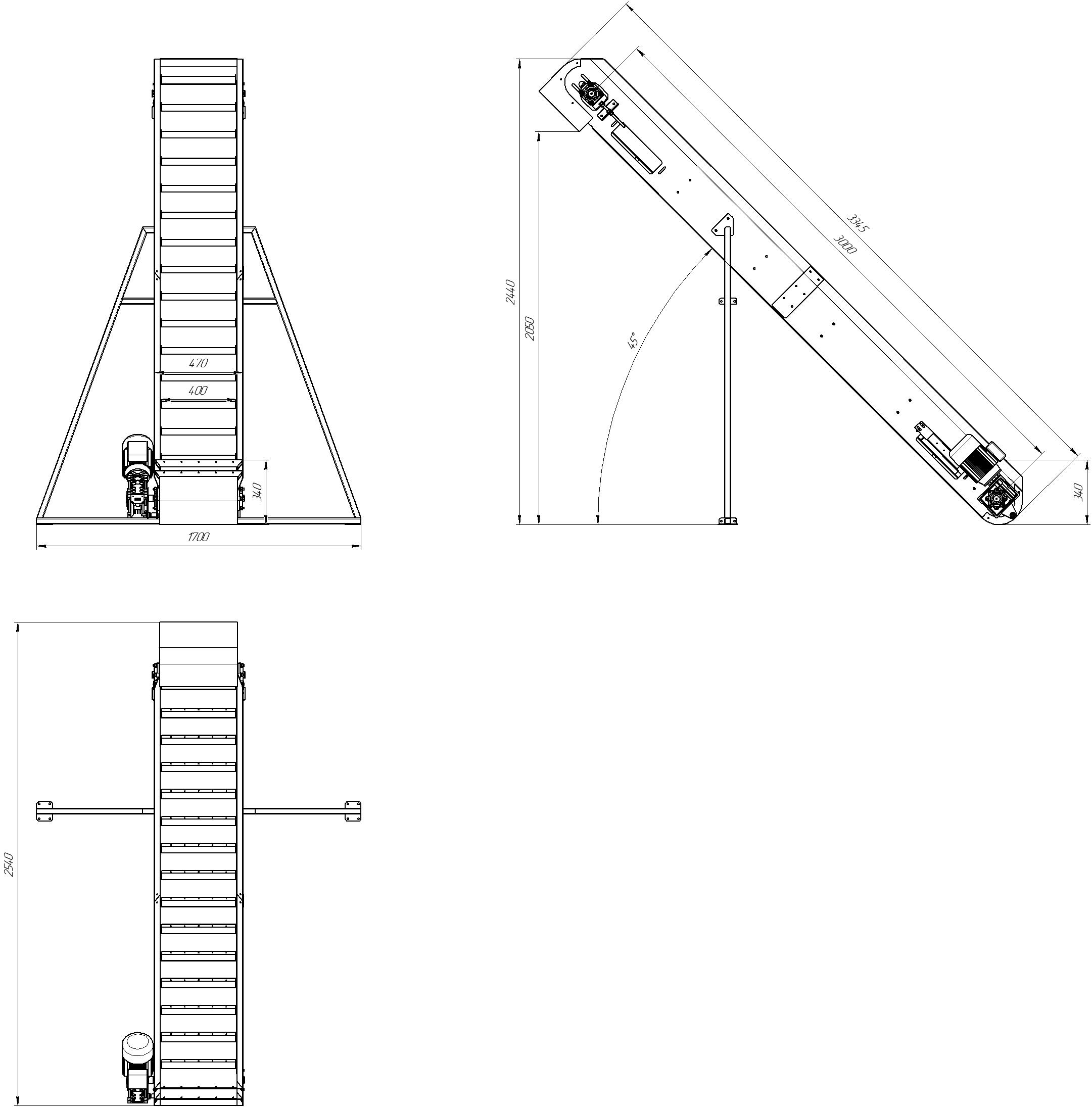 470
400
340
1700
2440
2050
45°
3345
3000
340
2540